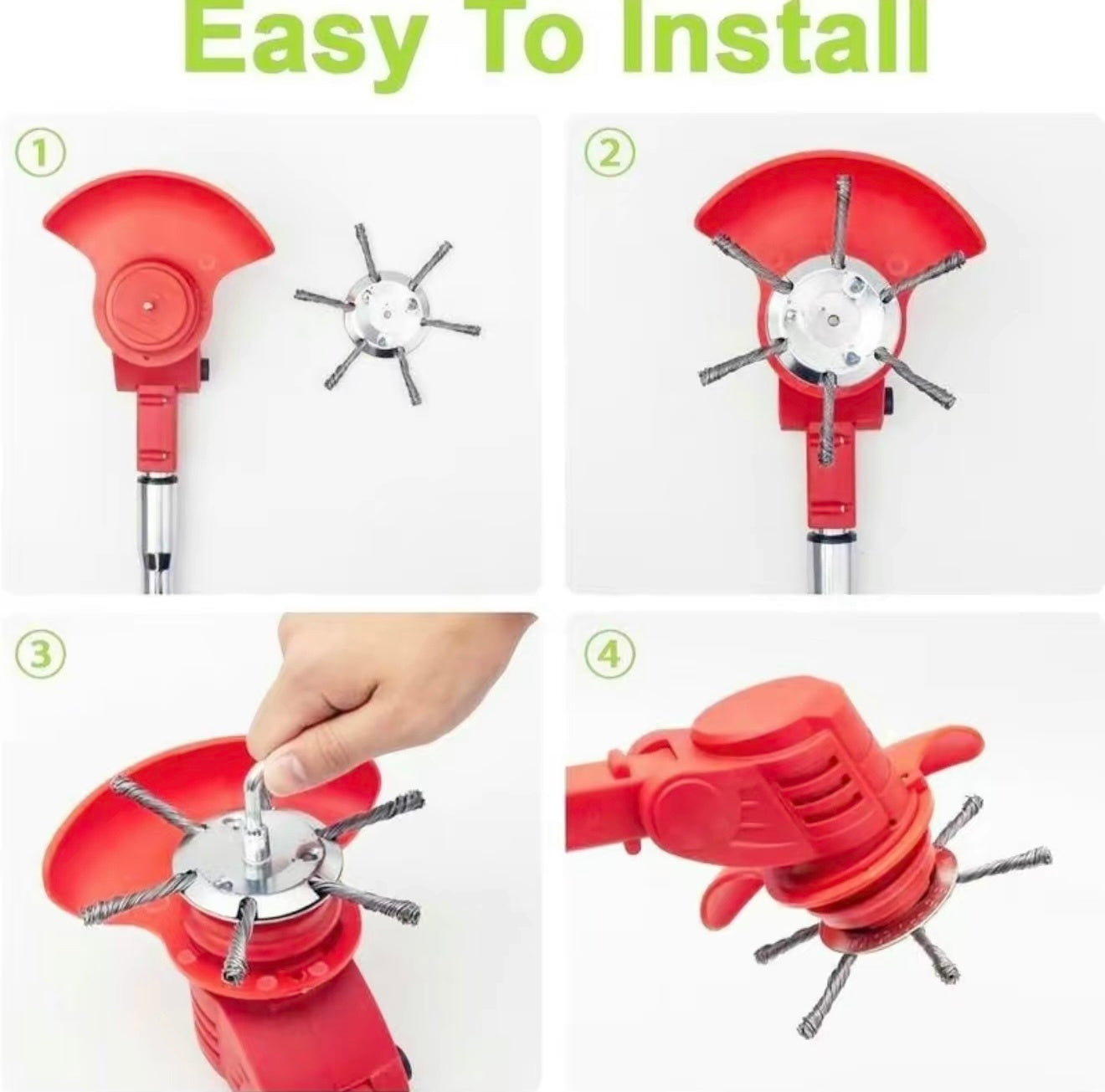 Easy To Install

①

②

③

④